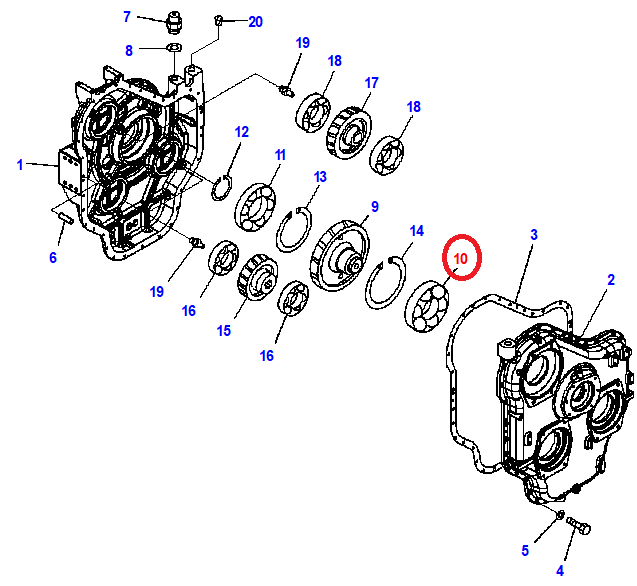 7
20
8
19
18
17
18
1
12
11
13
9
14
10
3
2
6
19
16
15
16
5
4