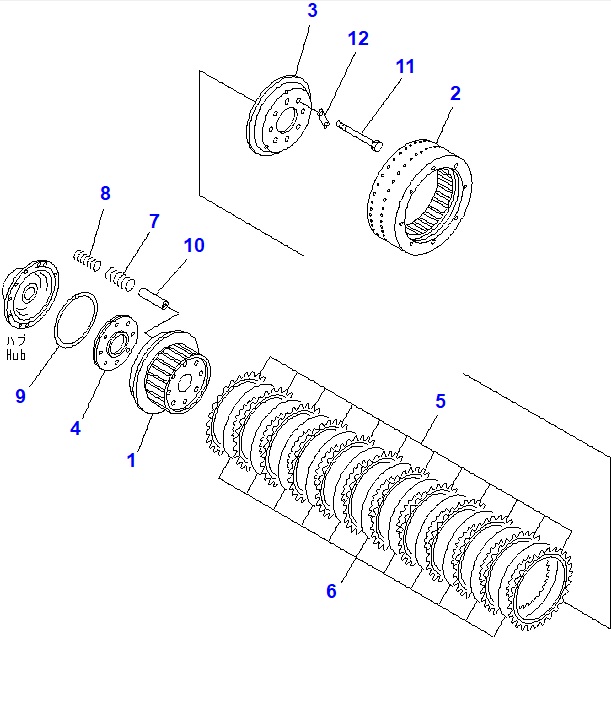 3
12
11
2
8
7
10
ハブ
Hub
9
4
1
5
6