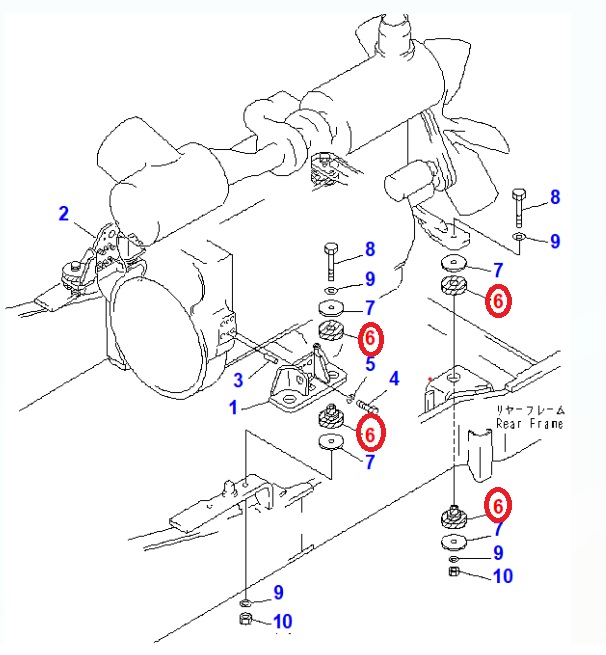 2
8
9
8
9
7
7
6
6
3
5
4
1
6
7
リヤーフレーム
Rear Frame
6
7
9
10
9
10