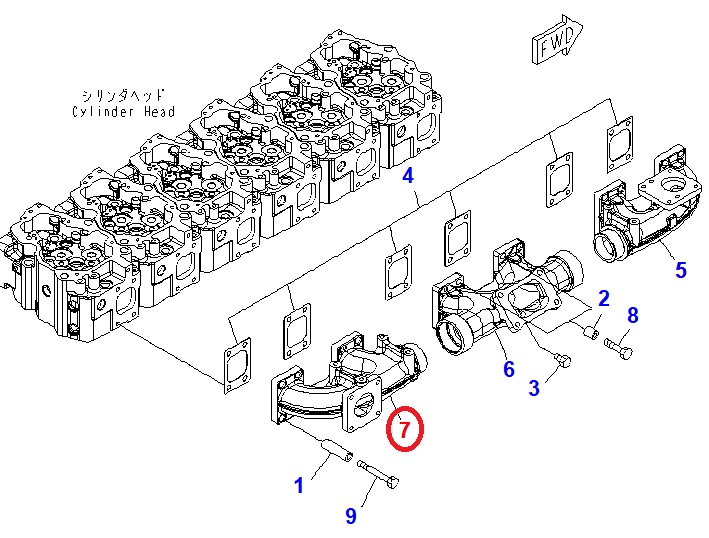 FWD

シリンダヘッド
Cylinder Head

4

5

2

8

6

3

7

1

9