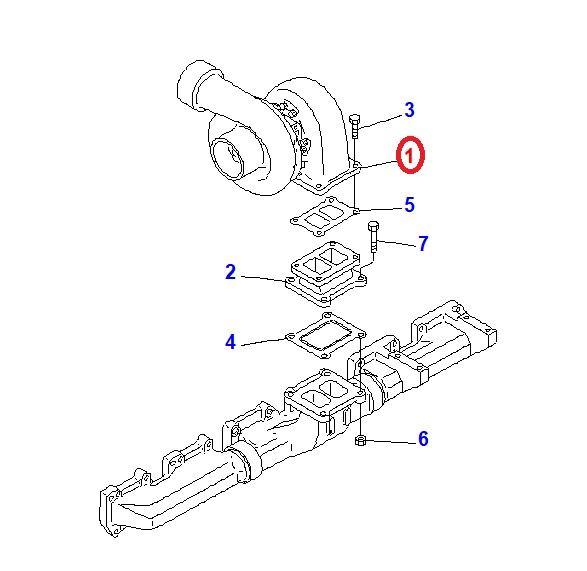 3
1
5
7
2
4
6