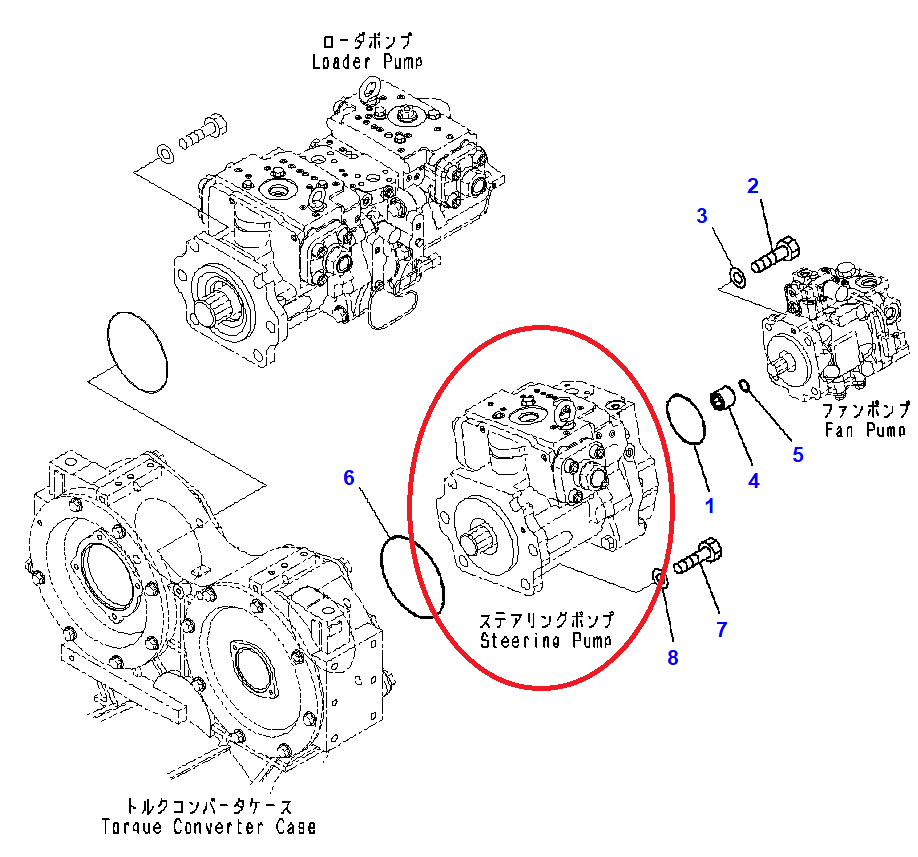 ローダポンプ
Loader Pump

2
3

ファンポンプ
Fan Pump

5
4
1
6

ステアリングポンプ
Steering Pump

7
8

トルクコンバータケース
Torque Converter Case