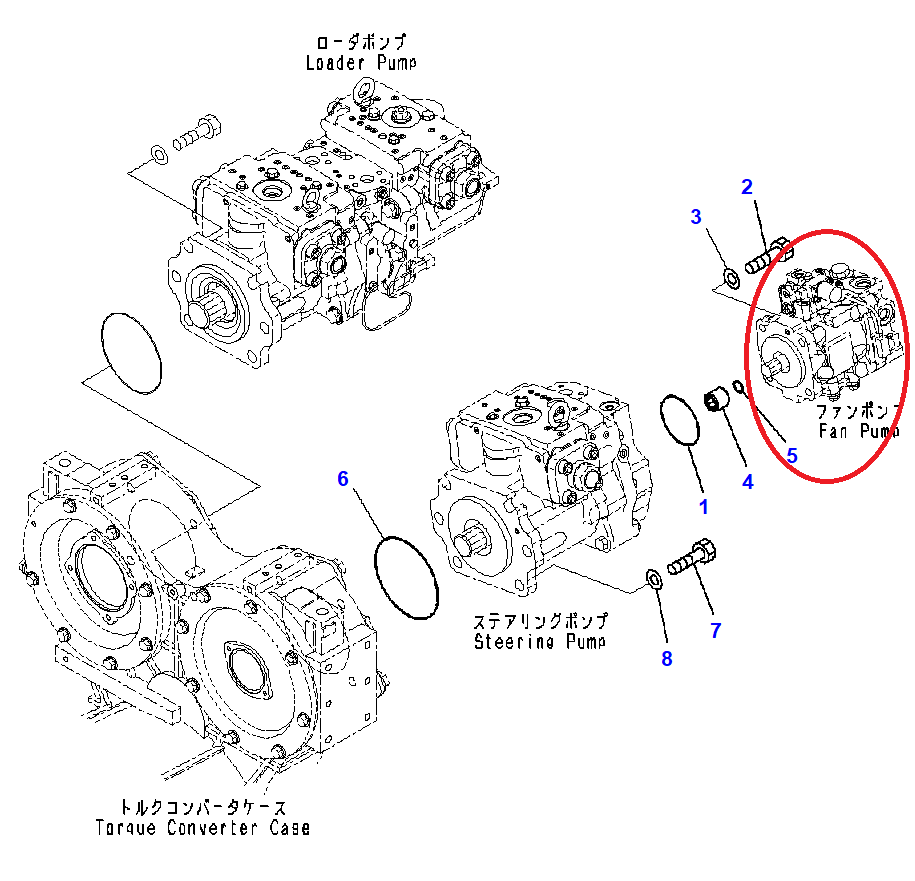 ローダポンプ
Loader Pump

2
3

ファンポンプ
Fan Pump

5
4
1
6

ステアリングポンプ
Steering Pump

7
8

トルクコンバータケース
Torque Converter Case