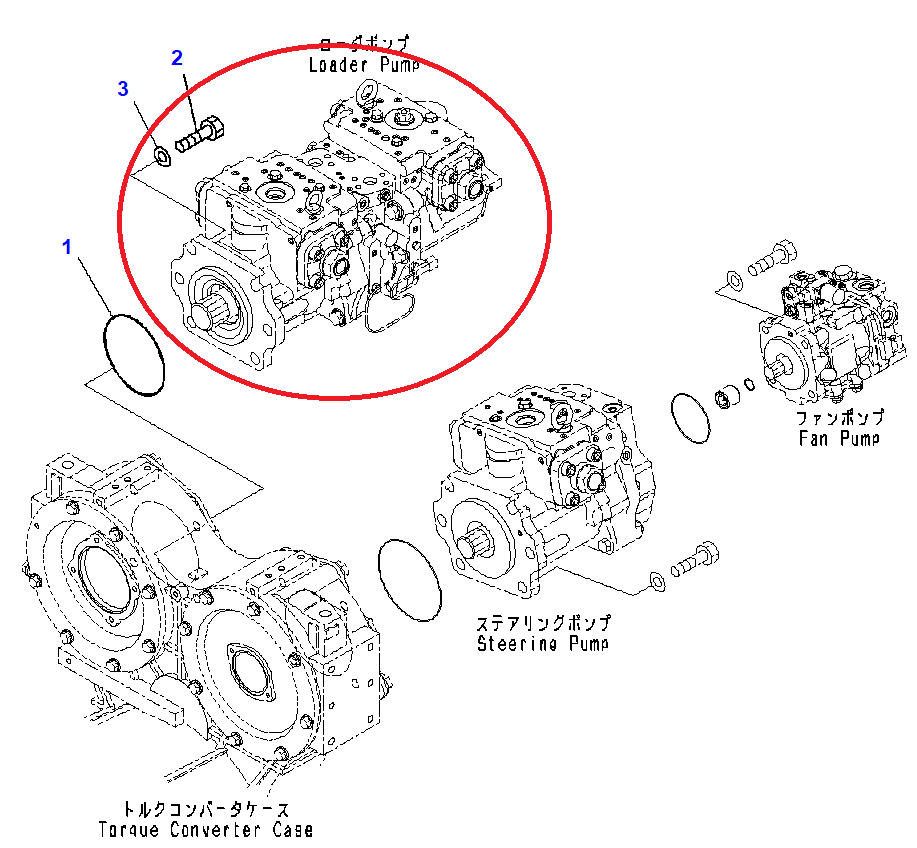 ローダポンプ
Loader Pump

2

3

1

ファンポンプ
Fan Pump

ステアリングポンプ
Steering Pump

トルクコンバータケース
Torque Converter Case