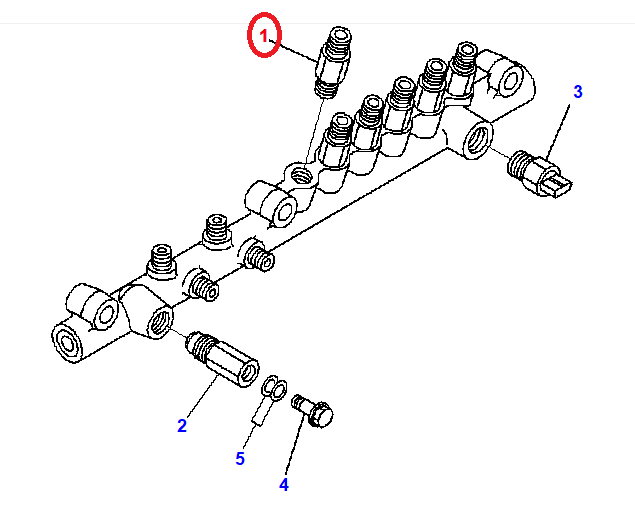 1
3
2
5
4