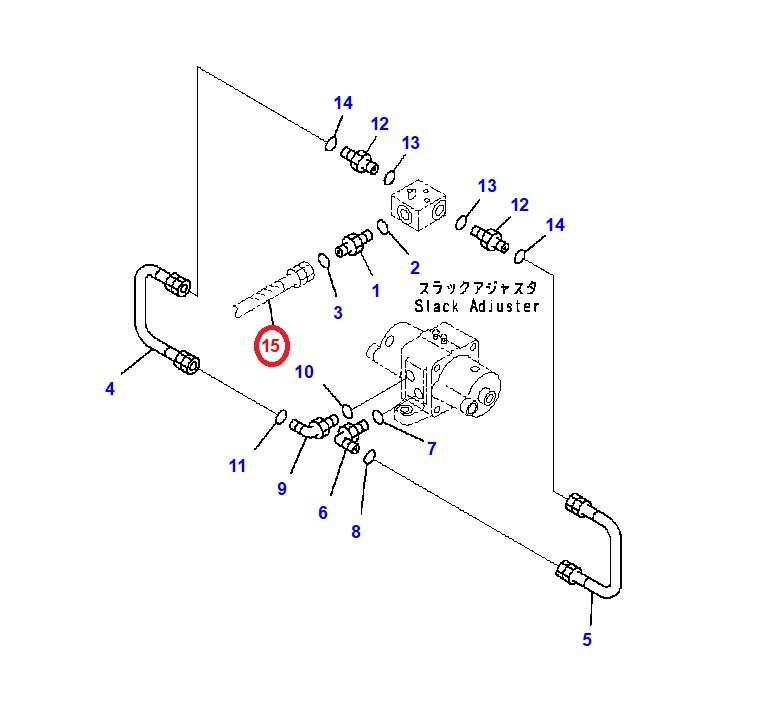 14
12
13
13
12
14
2
1
3
スラックアジャスタ
Slack Adjuster
15
4
10
7
11
9
6
8
5