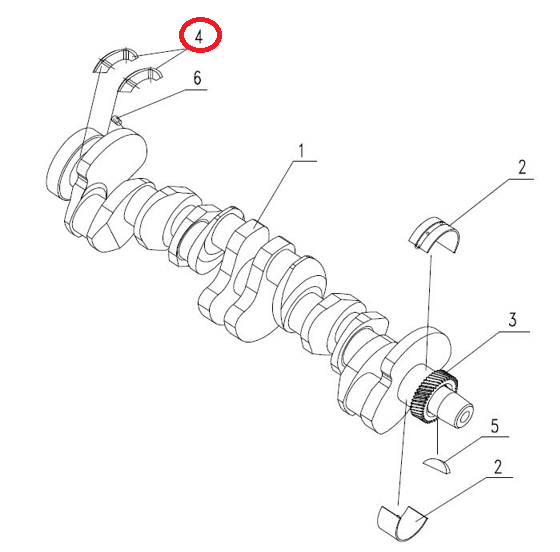 4
6
1
2
3
5
2