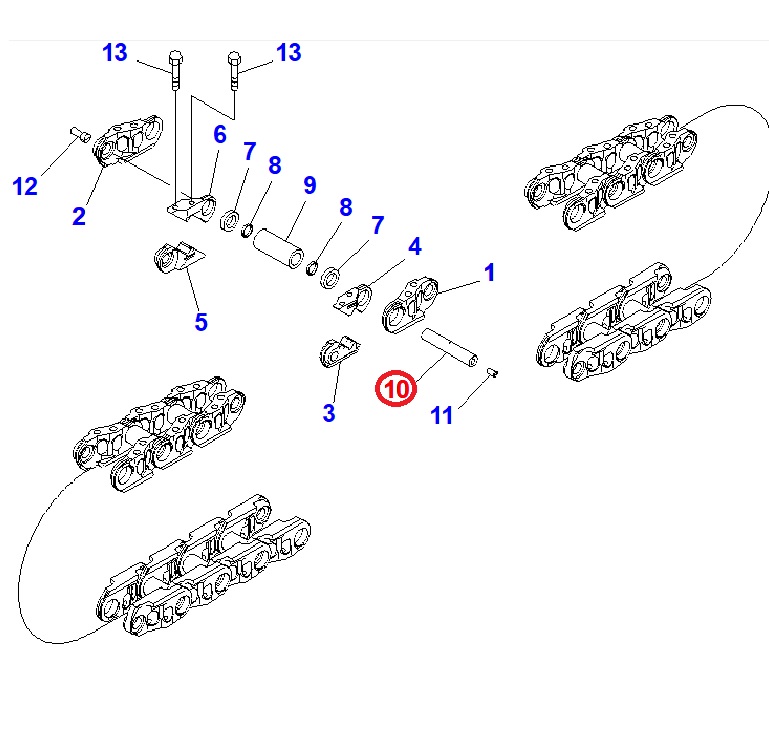 13
13
12
2
6
7
8
9
8
7
4
1
5
3
10
11