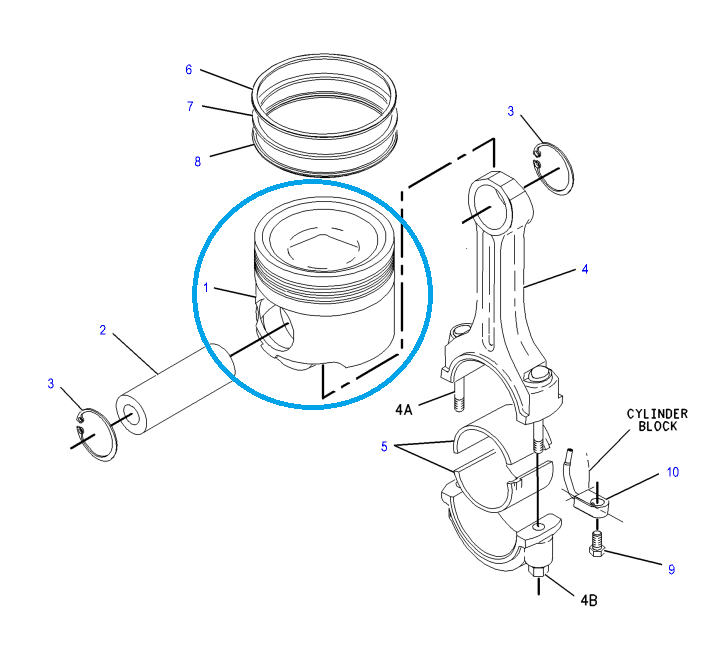 6

7

8

3

1

4

2

3

4A

CYLINDER BLOCK

5

10

9

4B