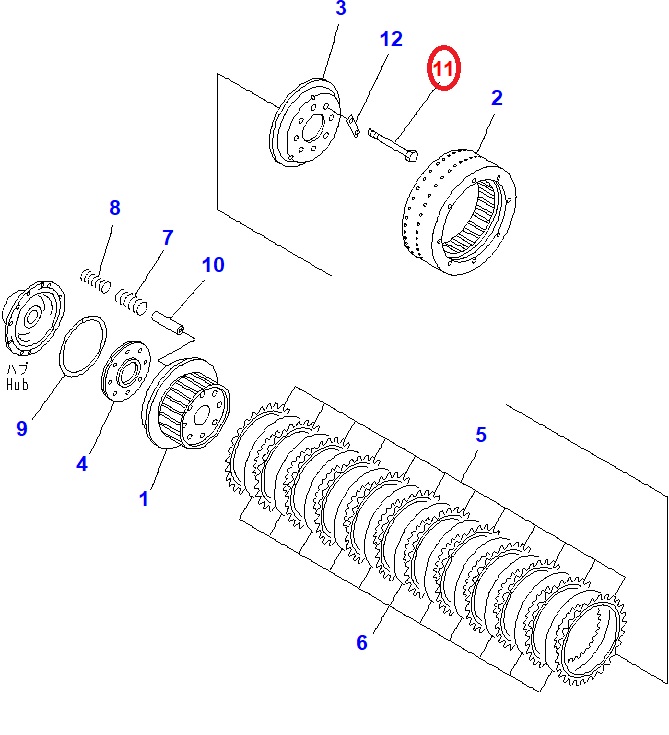 3
12
11
2
8
7
10
ハブ
Hub
9
4
1
5
6