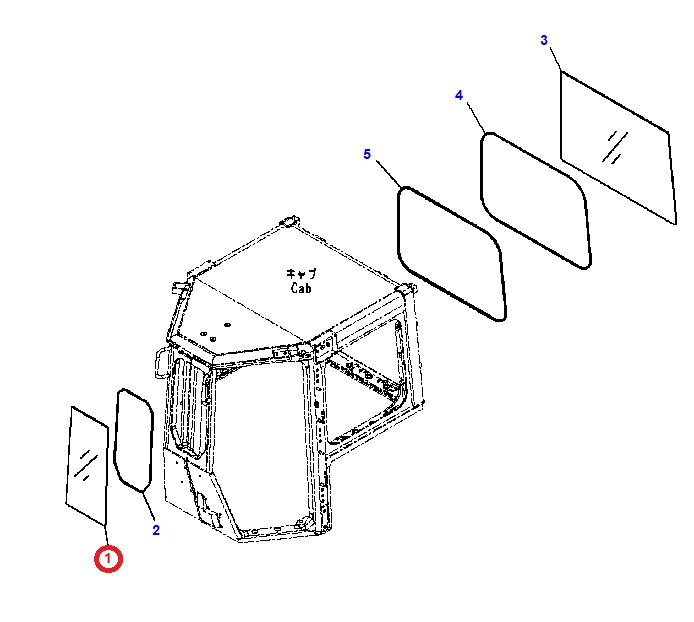 3

4

5

キャブ
Cab

2

1