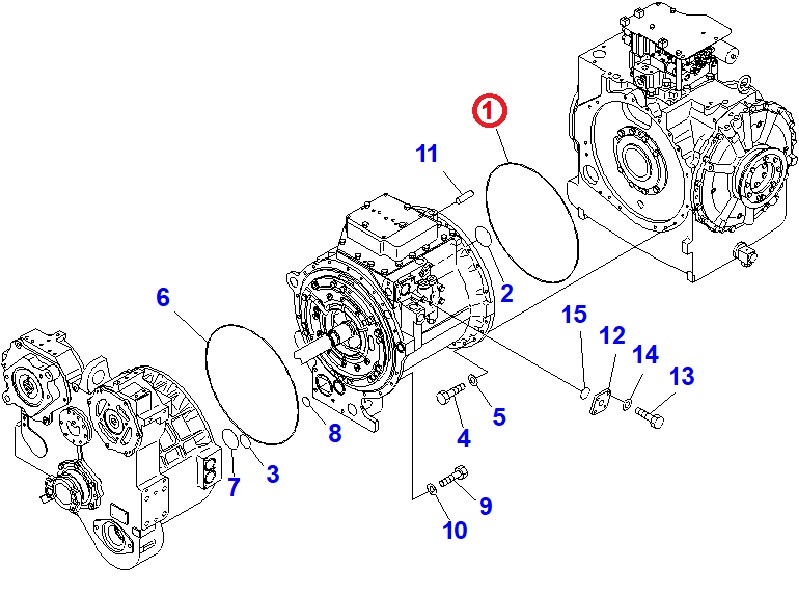 1
11
2
6
15
12
14
13
5
4
8
3
7
9
10