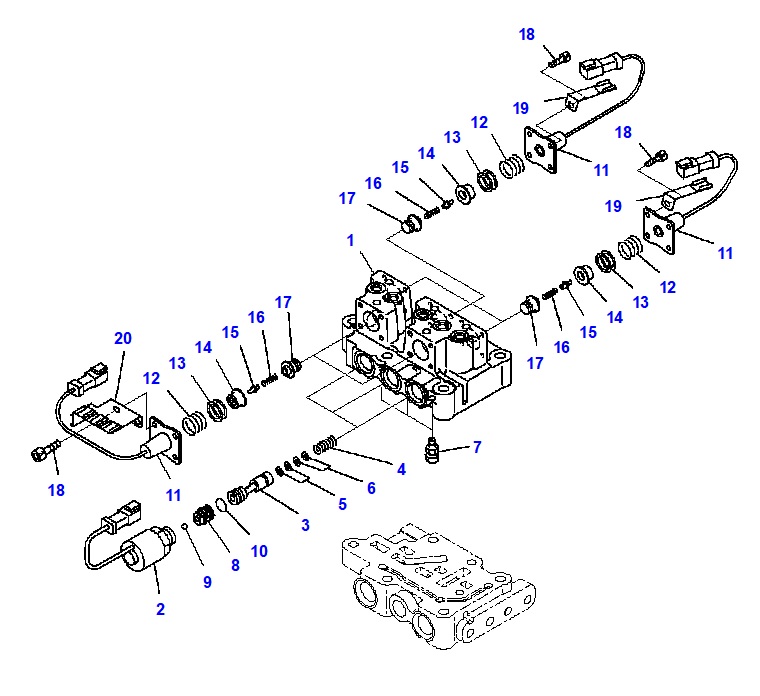 18
19
12
13
14
15
16
17
11
18
19
11
12
13
14
15
16
17
1
17
16
15
14
13
12
20
11
18
7
4
6
5
3
10
8
9
2