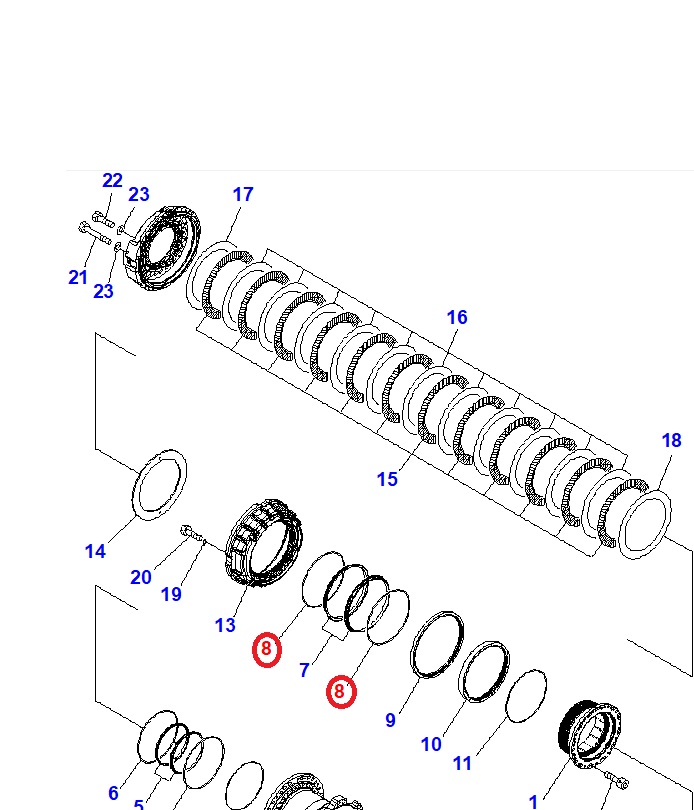 22
23
17
21
23
16
18
15
14
20
19
13
8
7
8
9
10
11
6
5
1