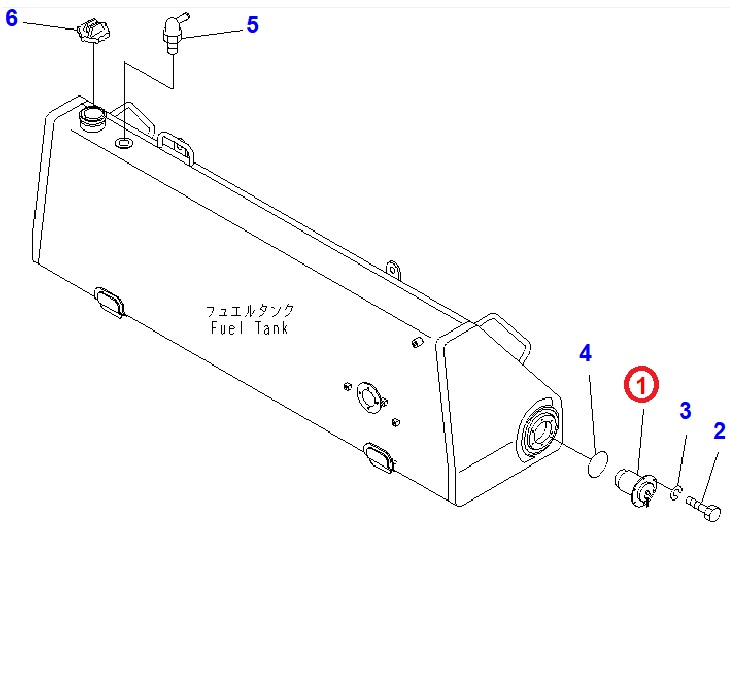 6
5
フュエルタンク
Fuel Tank
4
1
3
2