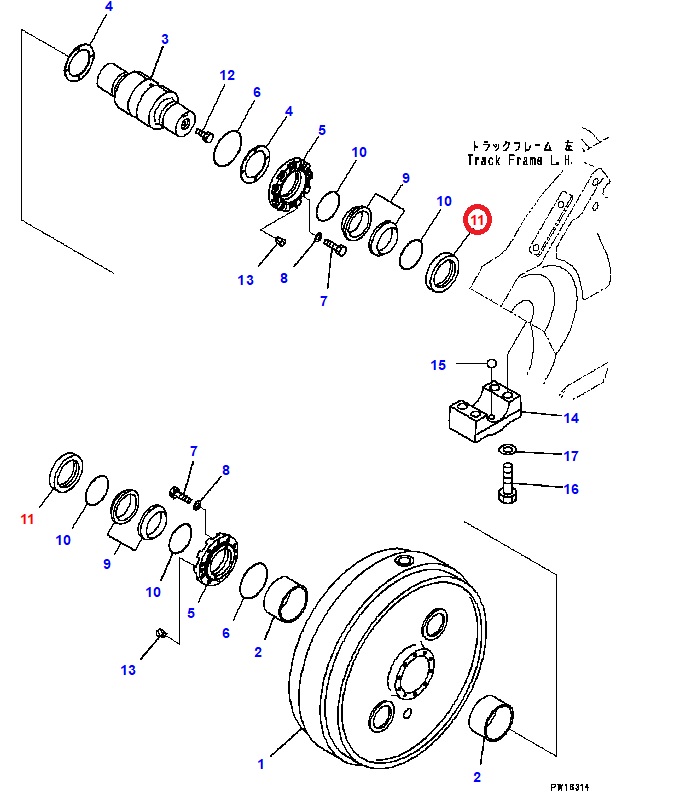 4
3
12
6
4
5
10
9
10
11
トラックフレーム 左
Track Frame L.H.
13
8
7
15
14
17
16
7
8
11
10
9
10
5
6
2
13
1
2
PW16314