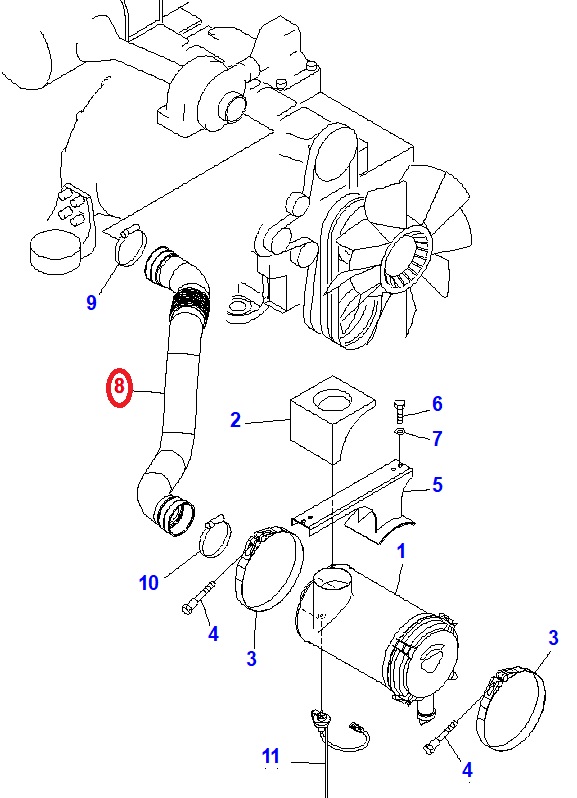 9
8
2
6
7
5
1
10
4
3
3
11
4