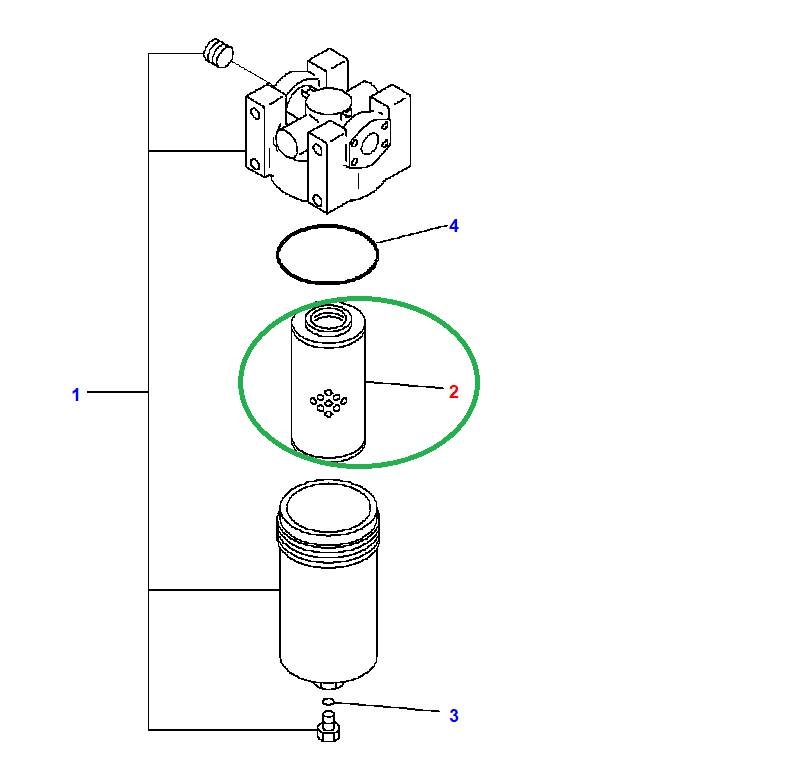 4
1
2
3