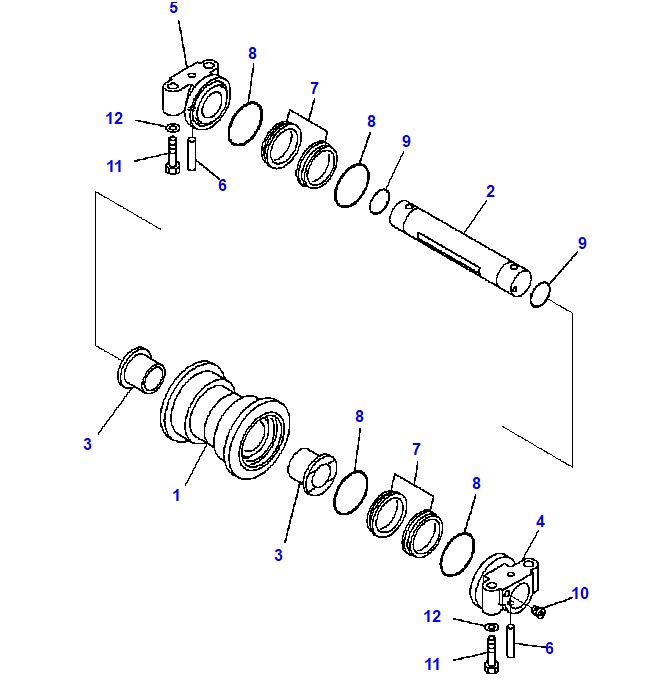 5
8
7
12
8
9
11
6
2
9
3
8
7
1
8
3
4
10
12
6
11