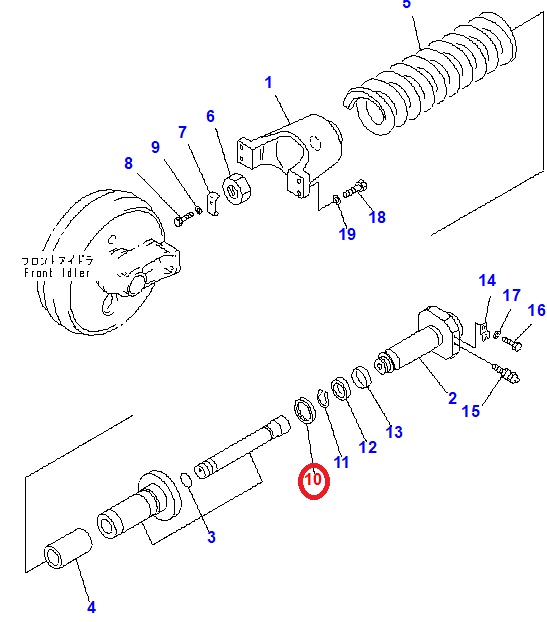 5
1
6
7
9
8
18
19
フロントアイドラ
Front Idler
14
17
16
2
15
13
12
11
10
3
4