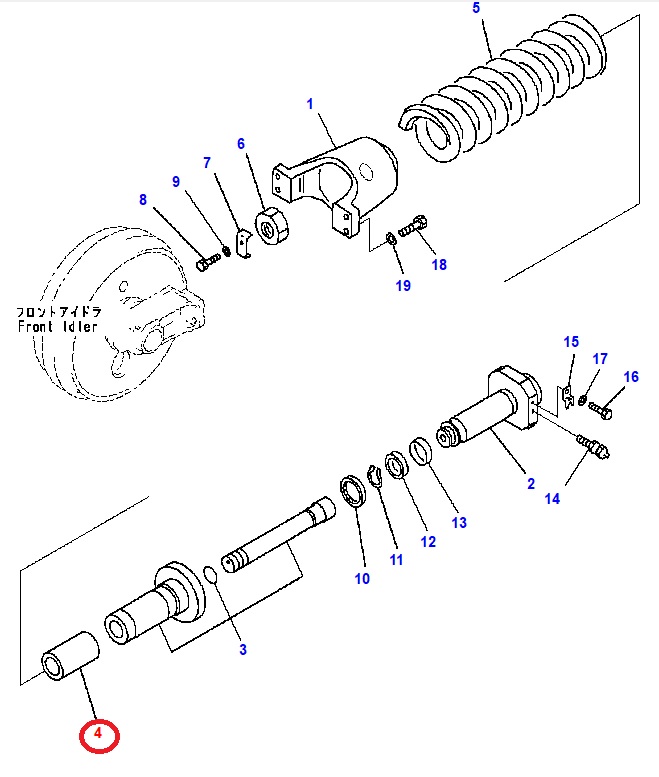 5
1
6
7
9
8
18
19
フロントアイドラ
Front Idler
15
17
16
2
14
13
12
11
10
3
4