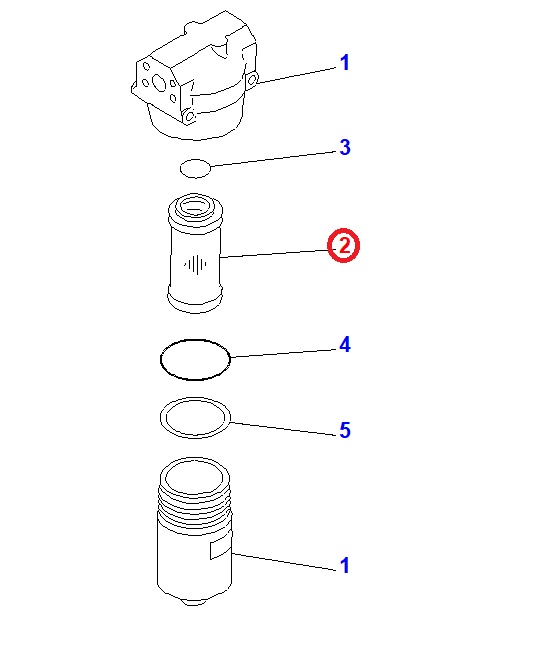 1
3
2
4
5
1