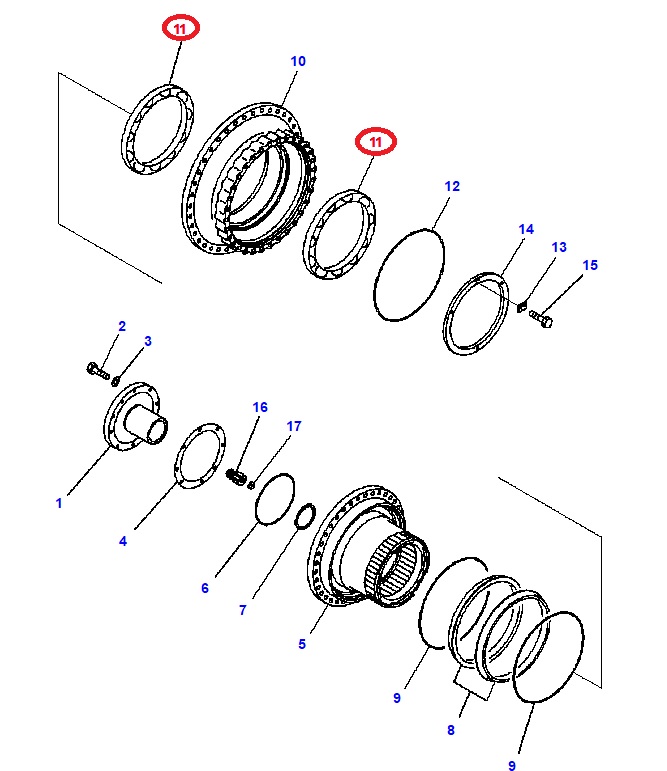 11
10
11
12
14
13
15
2
3
16
17
1
4
6
7
5
9
8
9