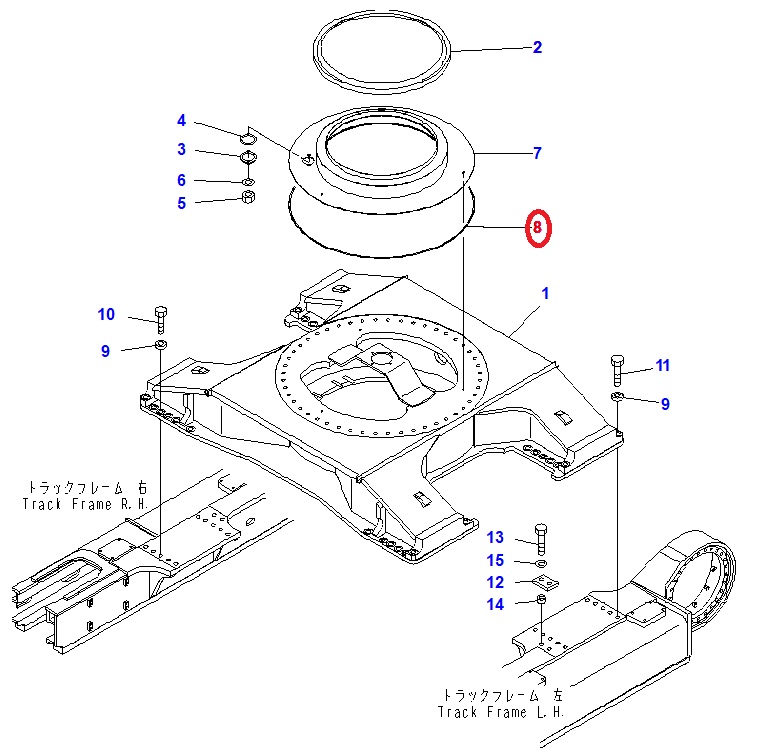 2
4
3
7
6
5
8
1
10
9
11
9
トラックフレーム 右
Track Frame R.H.
13
15
12
14
トラックフレーム 左
Track Frame L.H.