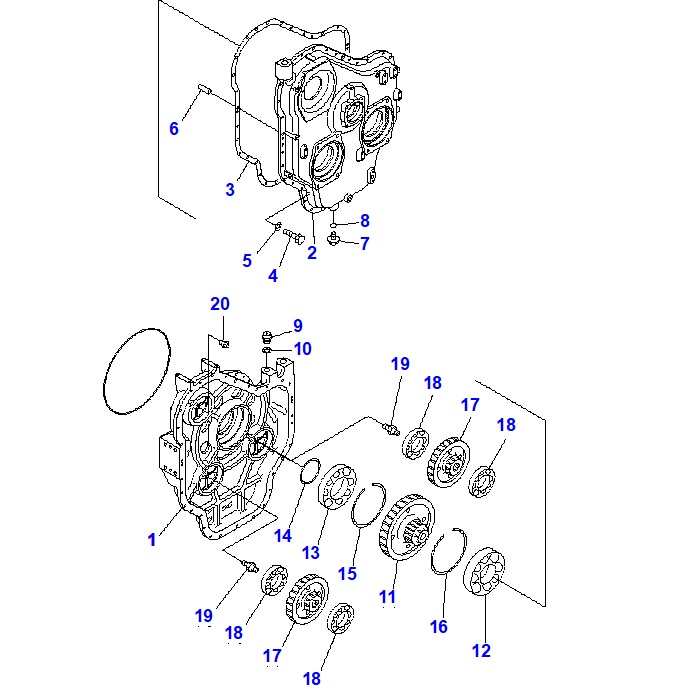 6
3
8
7
5
2
4
20
9
10
19
18
17
18
1
14
13
15
11
16
12
19
18
17
18