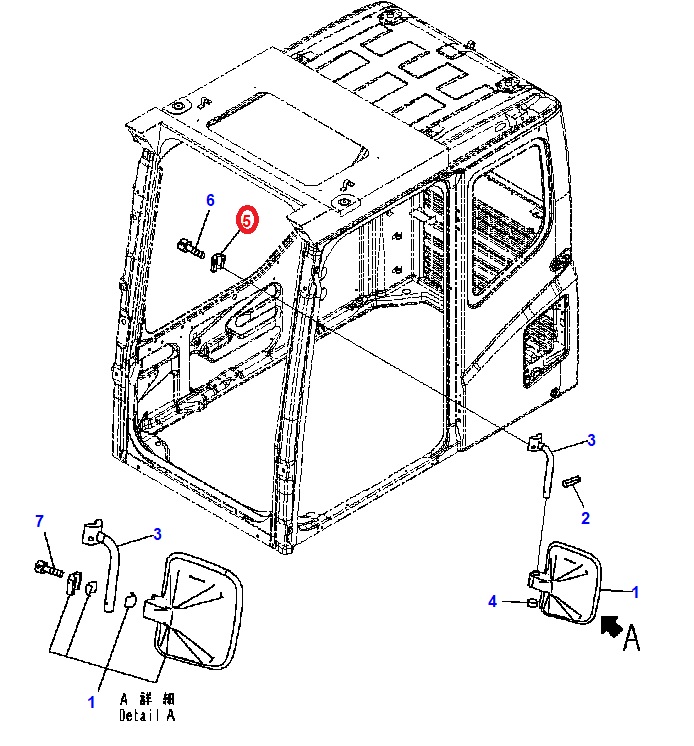 6
5
3
2
1
4
A
7
3
1
A 詳 細
Detail A