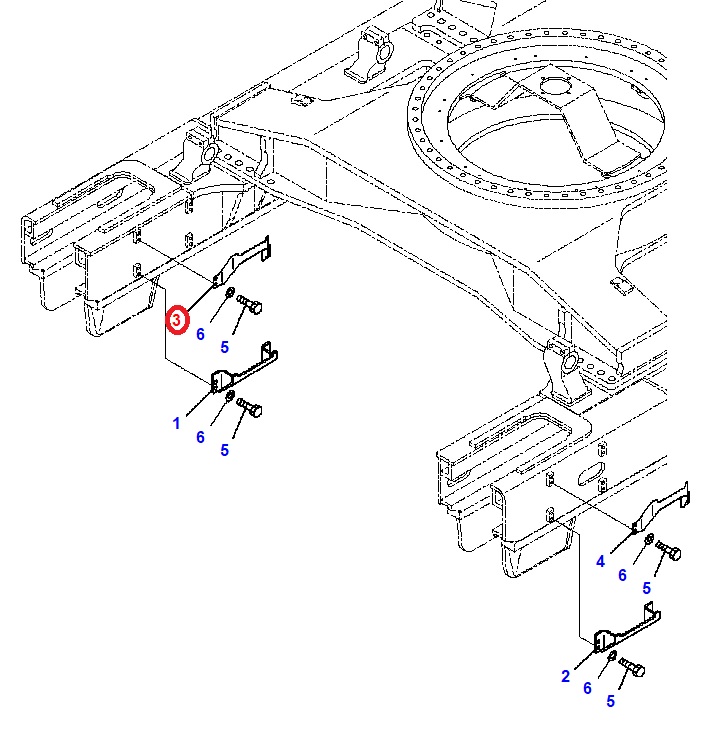 3
6
5
1
6
5
4
6
5
2
6
5