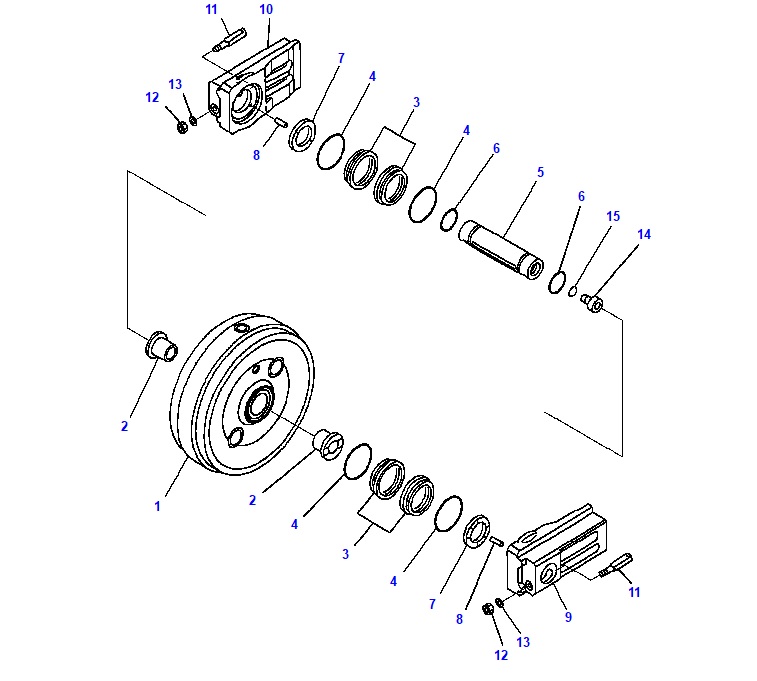 11
10
7
4
3
12
13
8
4
6
5
6
15
14
2
1
2
4
3
4
7
8
9
11
13
12