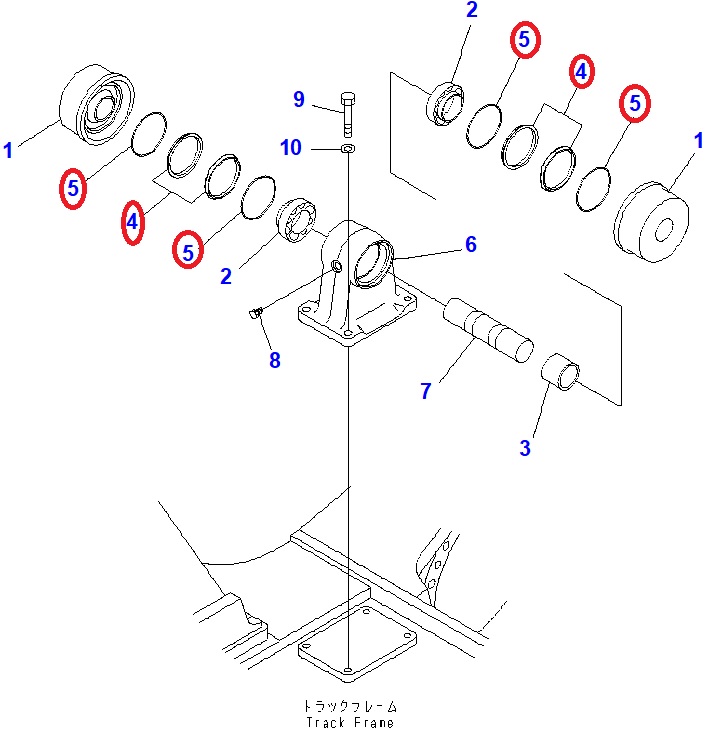 2
5
4
5
1
9
10
1
5
4
5
2
6
8
7
3
トラックフレーム
Track Frame