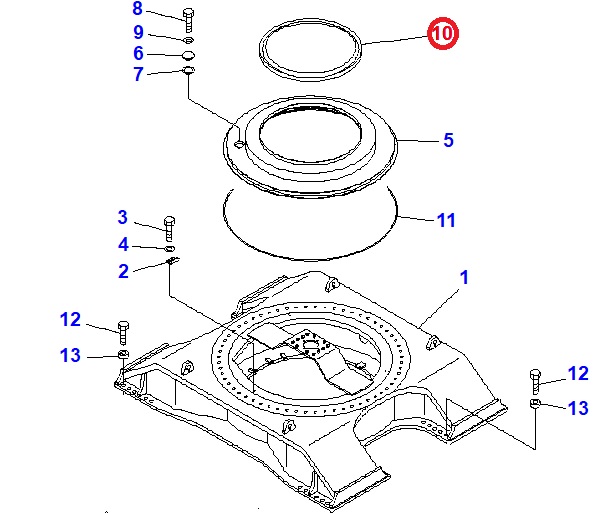 8
9
6
7
10
5
11
3
4
2
1
12
13
12
13