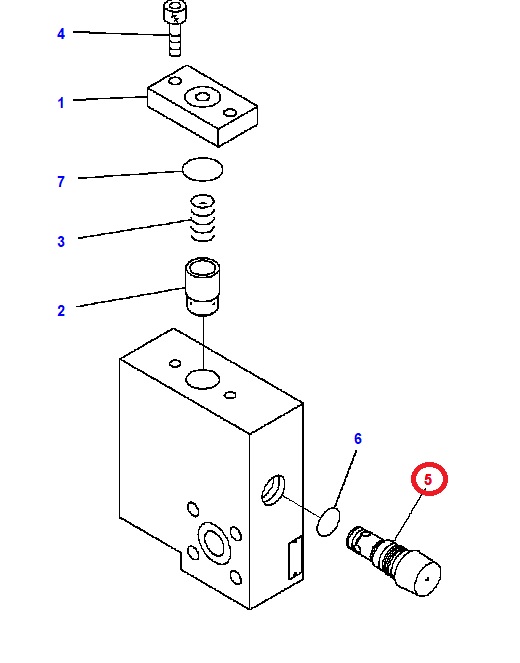 4
1
7
3
2
6
5