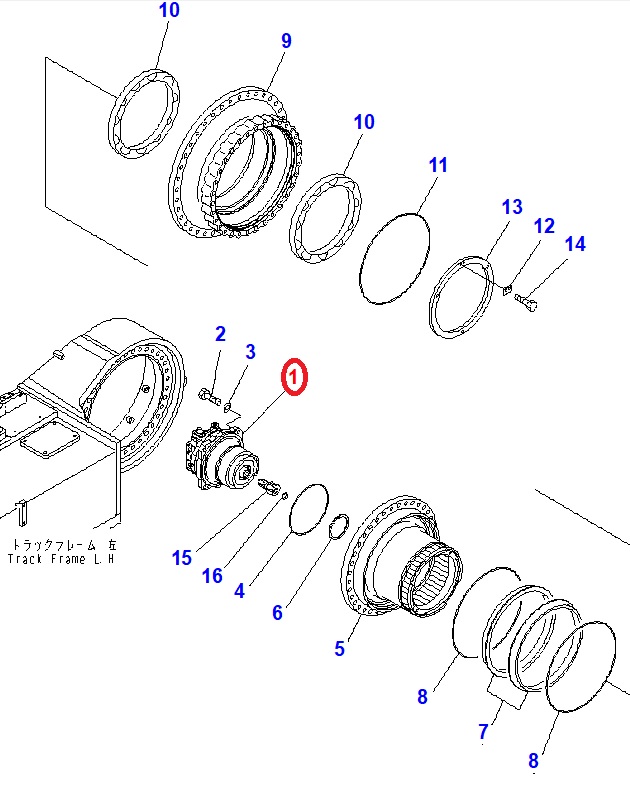 10
9
10
11
13
12
14
2
3
1
トラックフレーム 左
Track Frame L.H
15
16
4
6
5
8
7
8