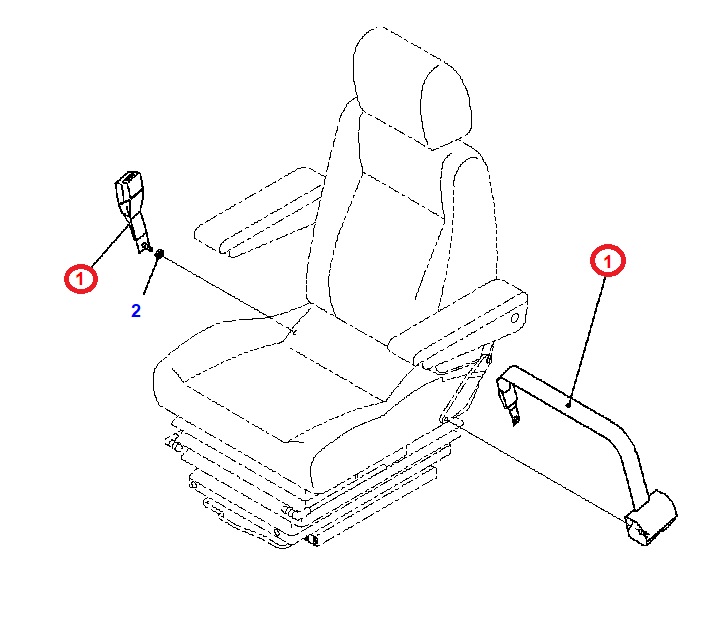 1
2
1