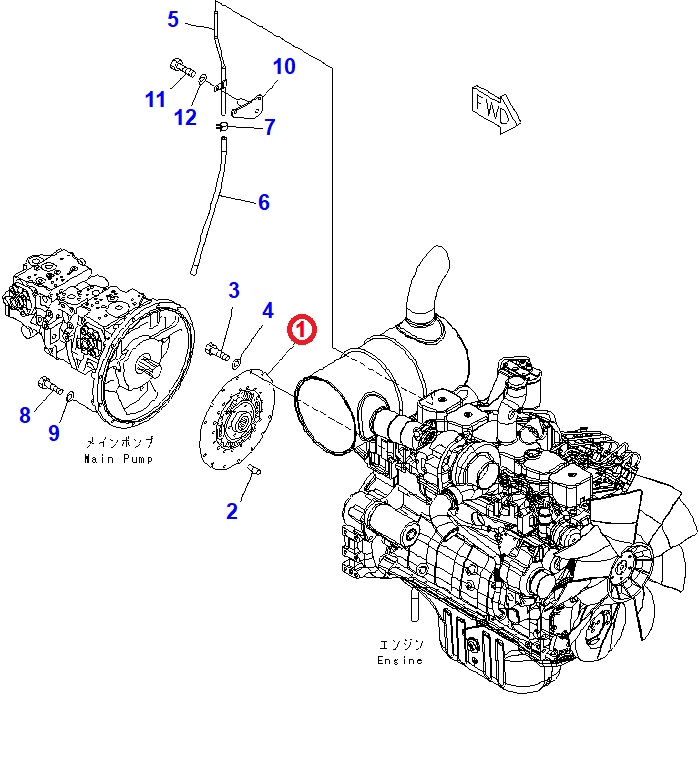 5
10
11
12
7
FWD
6
3
4
1
8
9
メインポンプ
Main Pump
2
エンジン
Engine