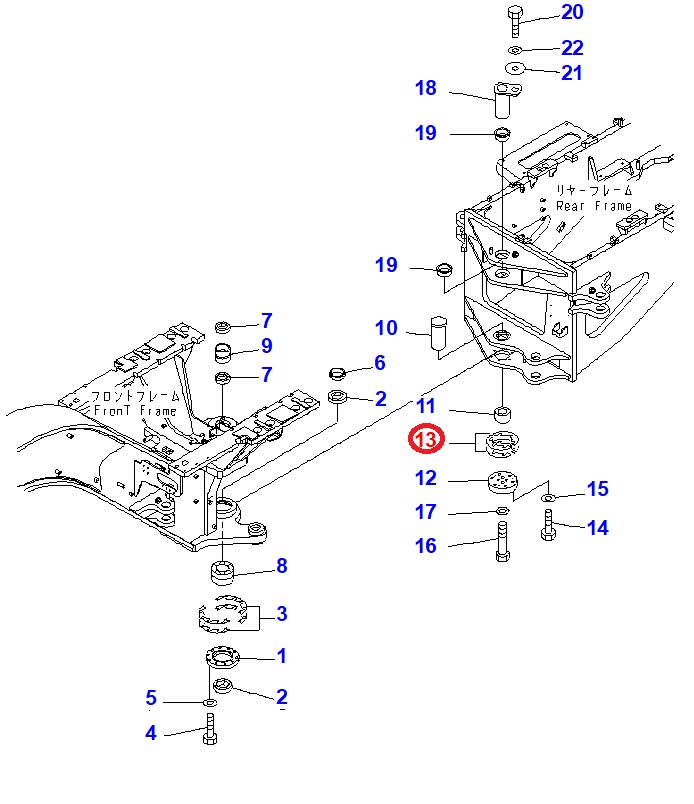 20
22
21
18
19
リヤーフレーム
Rear Frame
19
10
7
9
7
6
2
フロントフレーム
FronT Frame
11
13
12
15
17
14
16
8
3
1
5
2
4