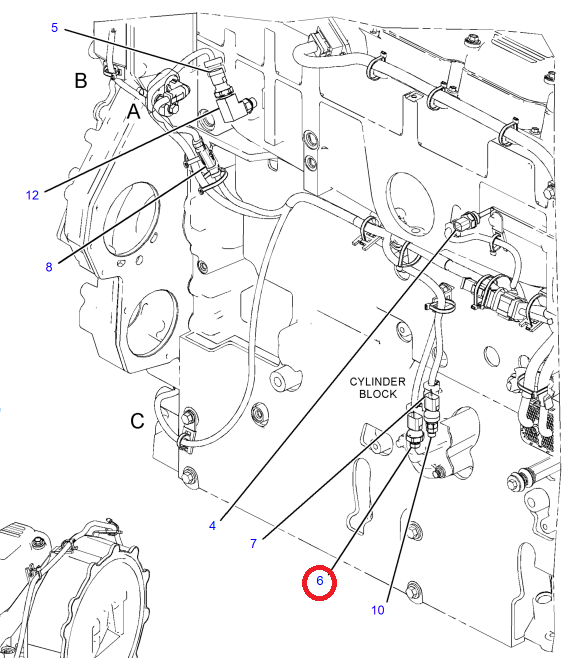 5

B

A

12

8

CYLINDER BLOCK

C

4

7

6

10

CAT