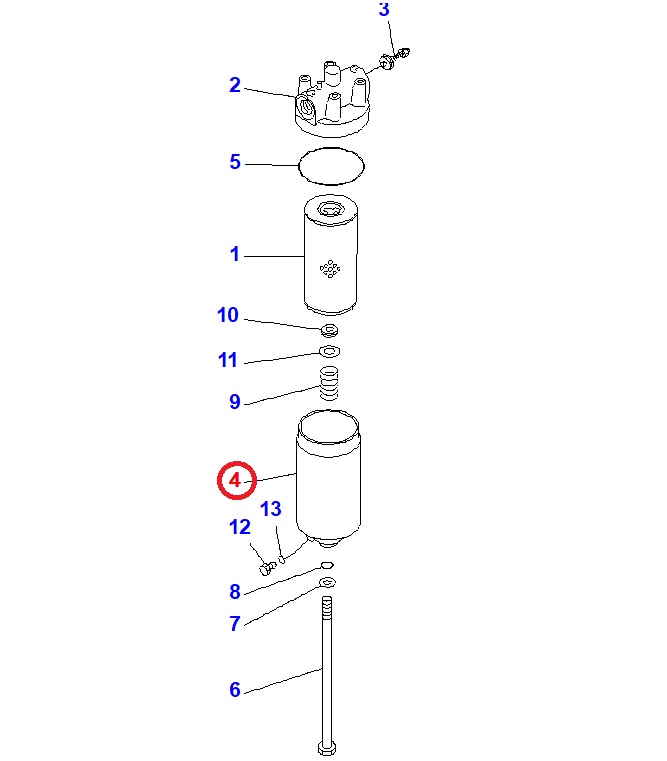 3
2
5
1
10
11
9
4
13
12
8
7
6