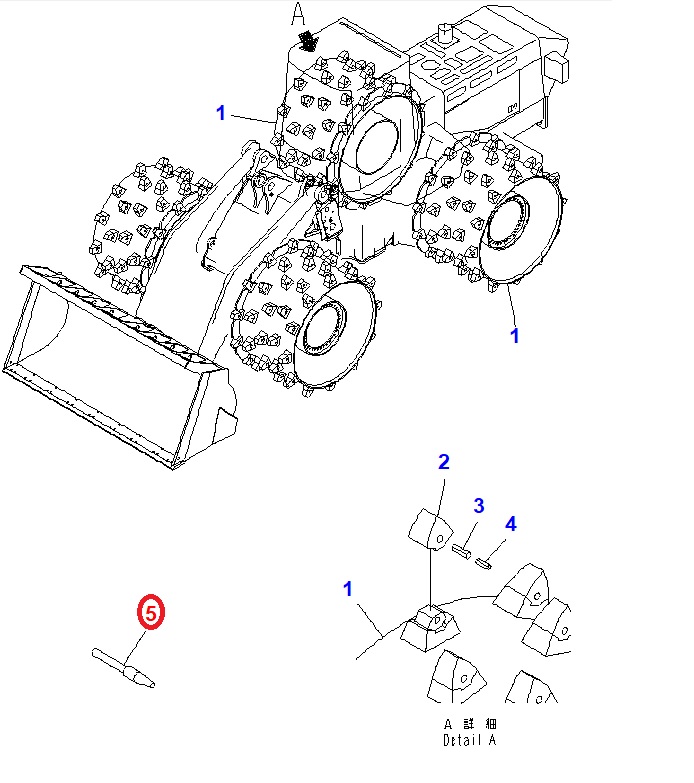 A
1
1
2
3
4
1
5
A 詳 細
Detail A