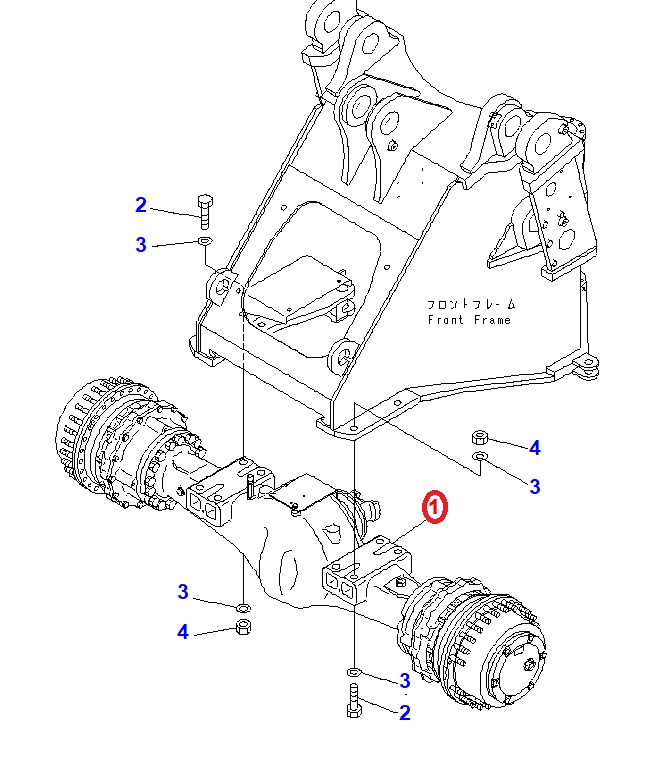 2
3
フロントフレーム
Front Frame
4
3
1
3
4
3
2