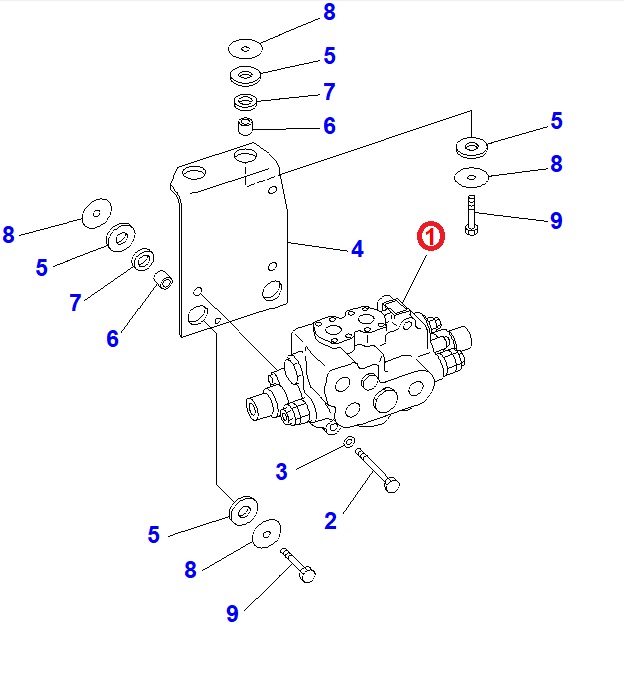 8
5
7
6
5
8
9
8
5
7
6
4
1
3
2
5
8
9