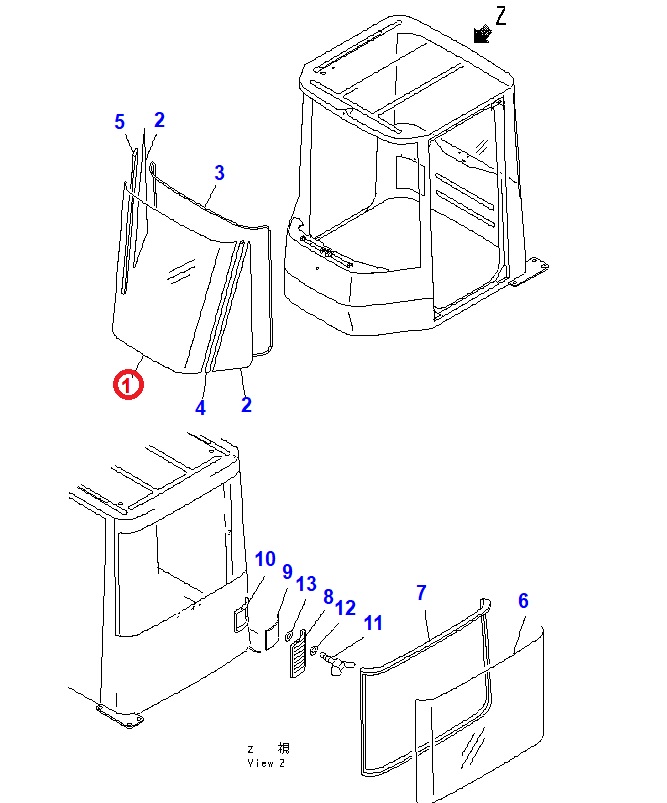 Z

5
2
3
1
4
2

10
9
13
8
12
11
7
6

Z 視
View Z