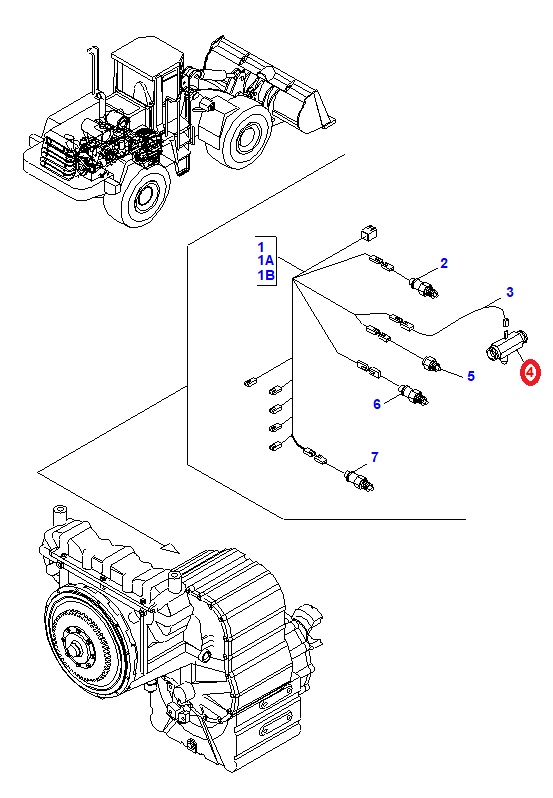 1
1A
1B
2
3
4
5
6
7