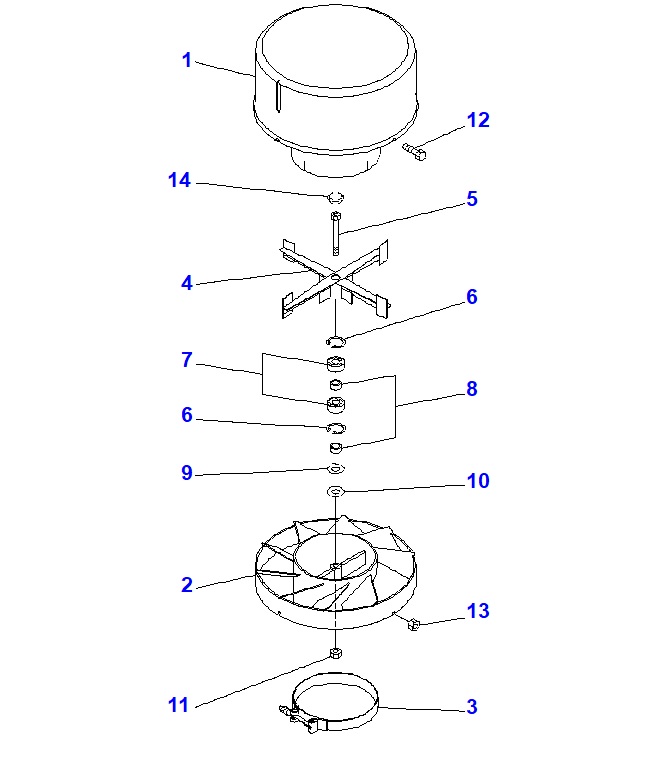 1
12
14
5
4
6
7
8
6
9
10
2
13
11
3