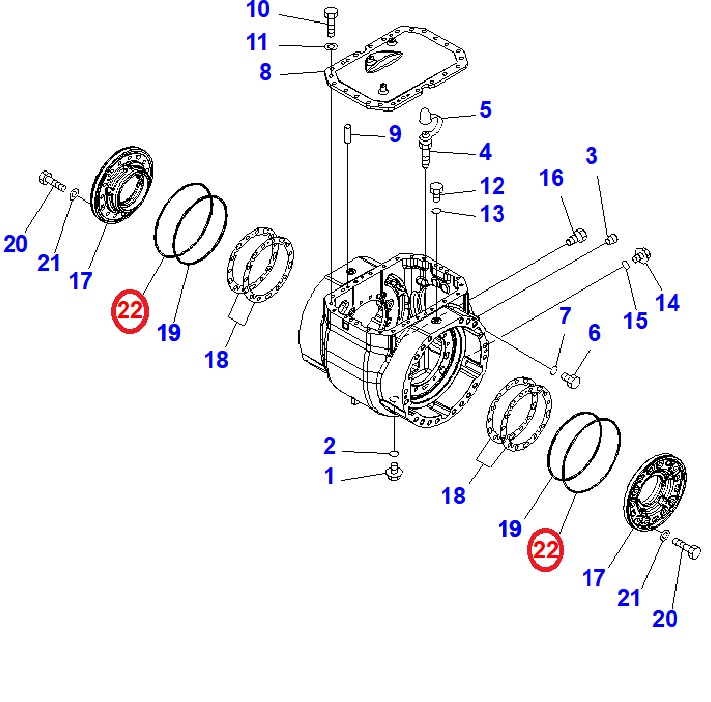 10
11
8
5
9
4
3
16
12
13
20
21
17
22
19
18
14
15
7
6
2
1
18
19
22
17
21
20