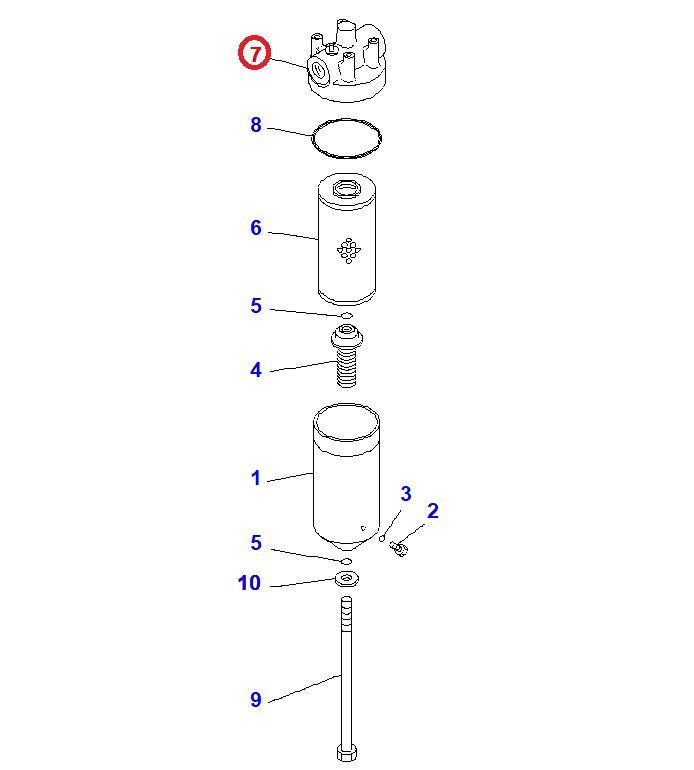 7
8
6
5
4
1
3
2
5
10
9