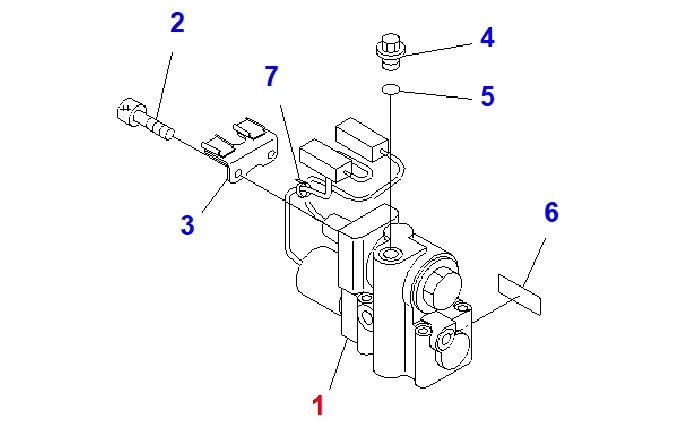 2
4
7
5
3
6
1